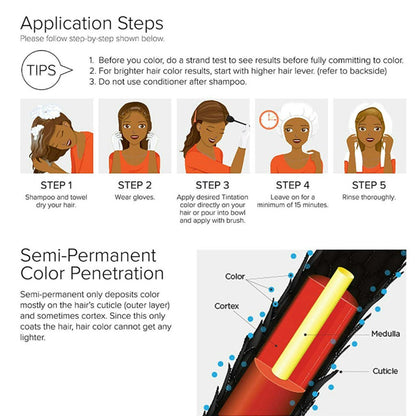 Application Steps

Please follow step-by-step shown below.

TIPS

1. Before you color, do a strand test to see results before fully committing to color.
2. For brighter hair color results, start with higher hair lever. (refer to backside)
3. Do not use conditioner after shampoo.

STEP 1
Shampoo and towel dry your hair.

STEP 2
Wear gloves.

STEP 3
Apply desired Tintation color directly on your hair or pour into bowl and apply with brush.

STEP 4
Leave on for a minimum of 15 minutes.

STEP 5
Rinse thoroughly.

Semi-Permanent Color Penetration

Semi-permanent only deposits color mostly on the hair's cuticle (outer layer) and sometimes cortex. Since this only coats the hair, hair color cannot get any lighter.

Color

Cortex

Medulla

Cuticle