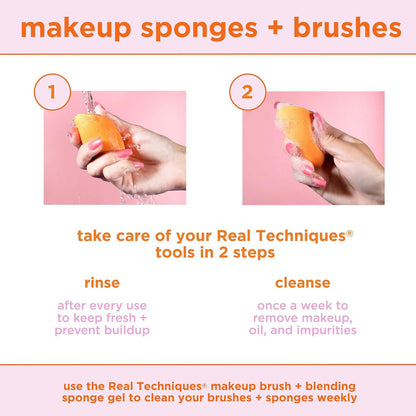 makeup sponges + brushes

1

2

take care of your Real Techniques® tools in 2 steps

rinse

after every use to keep fresh + prevent buildup

cleanse

once a week to remove makeup, oil, and impurities

use the Real Techniques® makeup brush + blending sponge gel to clean your brushes + sponges weekly