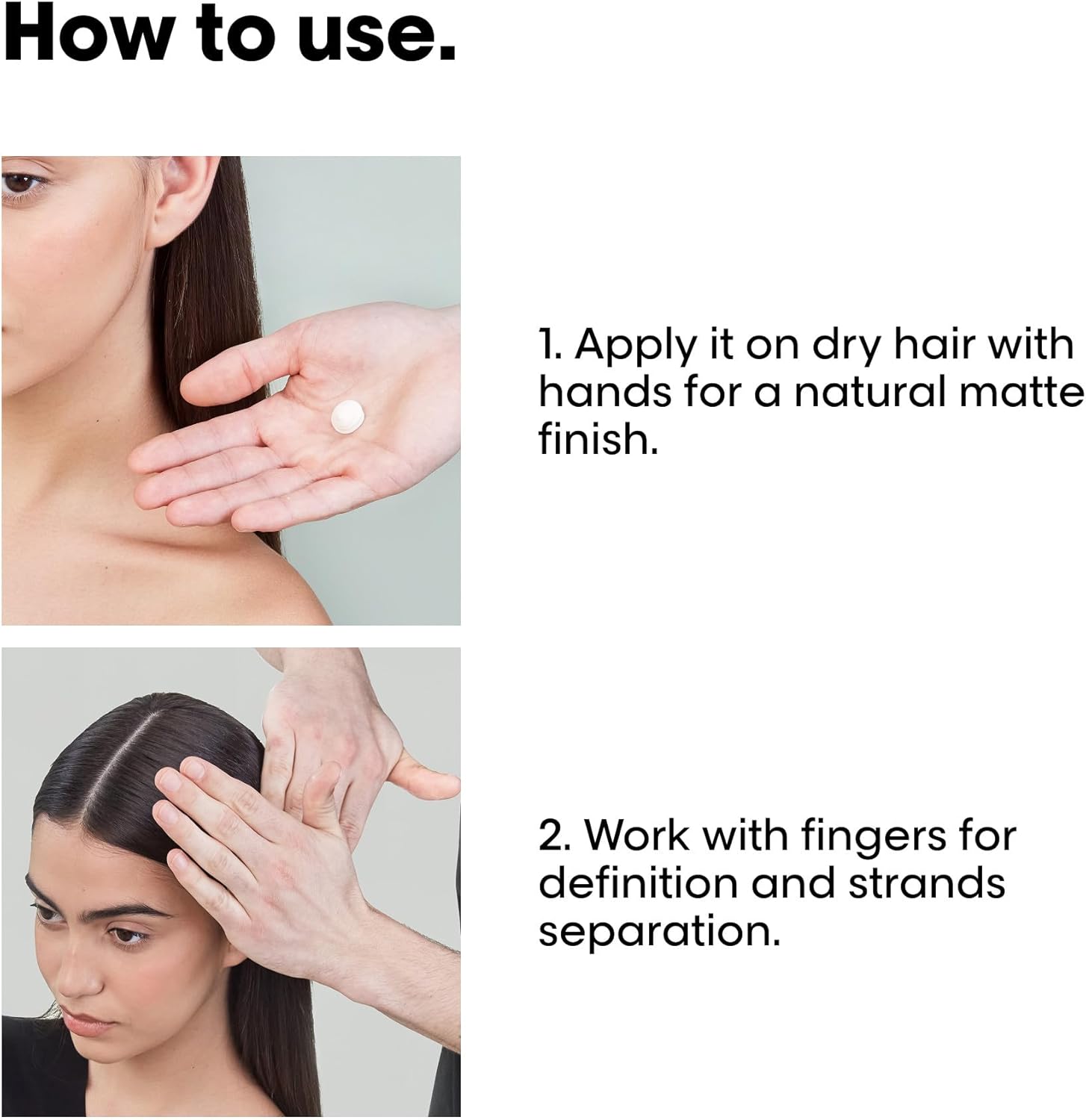 How to use.

1. Apply it on dry hair with hands for a natural matte finish.

2. Work with fingers for definition and strands separation.