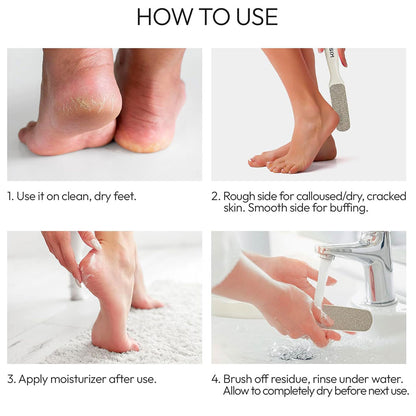 HOW TO USE

1. Use it on clean, dry feet.

2. Rough side for calloused/dry, cracked skin. Smooth side for buffing.

3. Apply moisturizer after use.

4. Brush off residue, rinse under water. Allow to completely dry before next use.