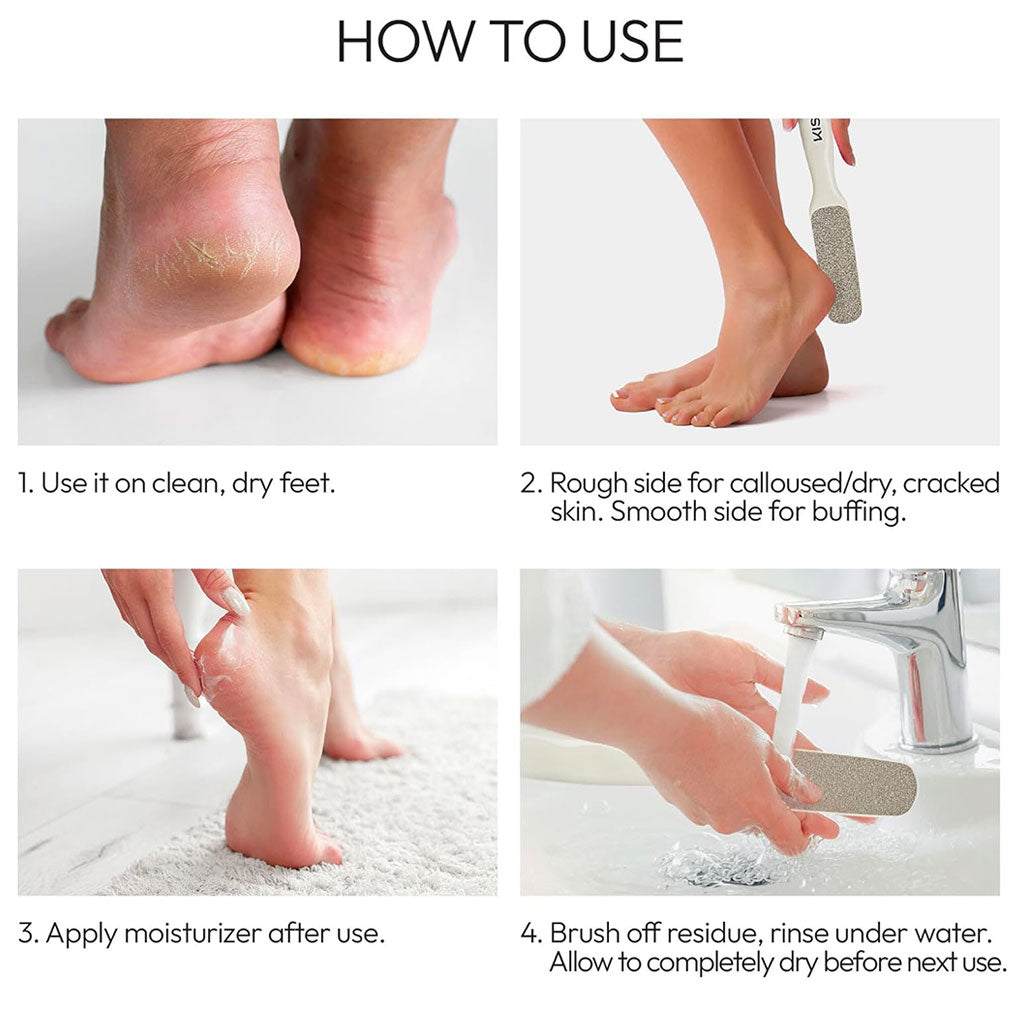 HOW TO USE

KISS

1. Use it on clean, dry feet.

2. Rough side for calloused/dry, cracked skin. Smooth side for buffing.

3. Apply moisturizer after use.

4. Brush off residue, rinse under water. Allow to completely dry before next use.