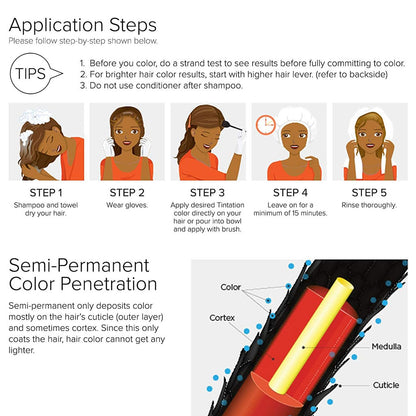 Application Steps
Please follow step-by-step shown below.

TIPS

1. Before you color, do a strand test to see results before fully committing to color.
2. For brighter hair color results, start with higher hair lever. (refer to backside)
3. Do not use conditioner after shampoo.

STEP 1
Shampoo and towel dry your hair.

STEP 2
Wear gloves.

STEP 3
Apply desired Tintation color directly on your hair or pour into bowl and apply with brush.

STEP 4
Leave on for a minimum of 15 minutes.

STEP 5
Rinse thoroughly.

Semi-Permanent Color Penetration

Semi-permanent only deposits color mostly on the hair's cuticle (outer layer) and sometimes cortex. Since this only coats the hair, hair color cannot get any lighter.

Color
Cortex
Medulla
Cuticle