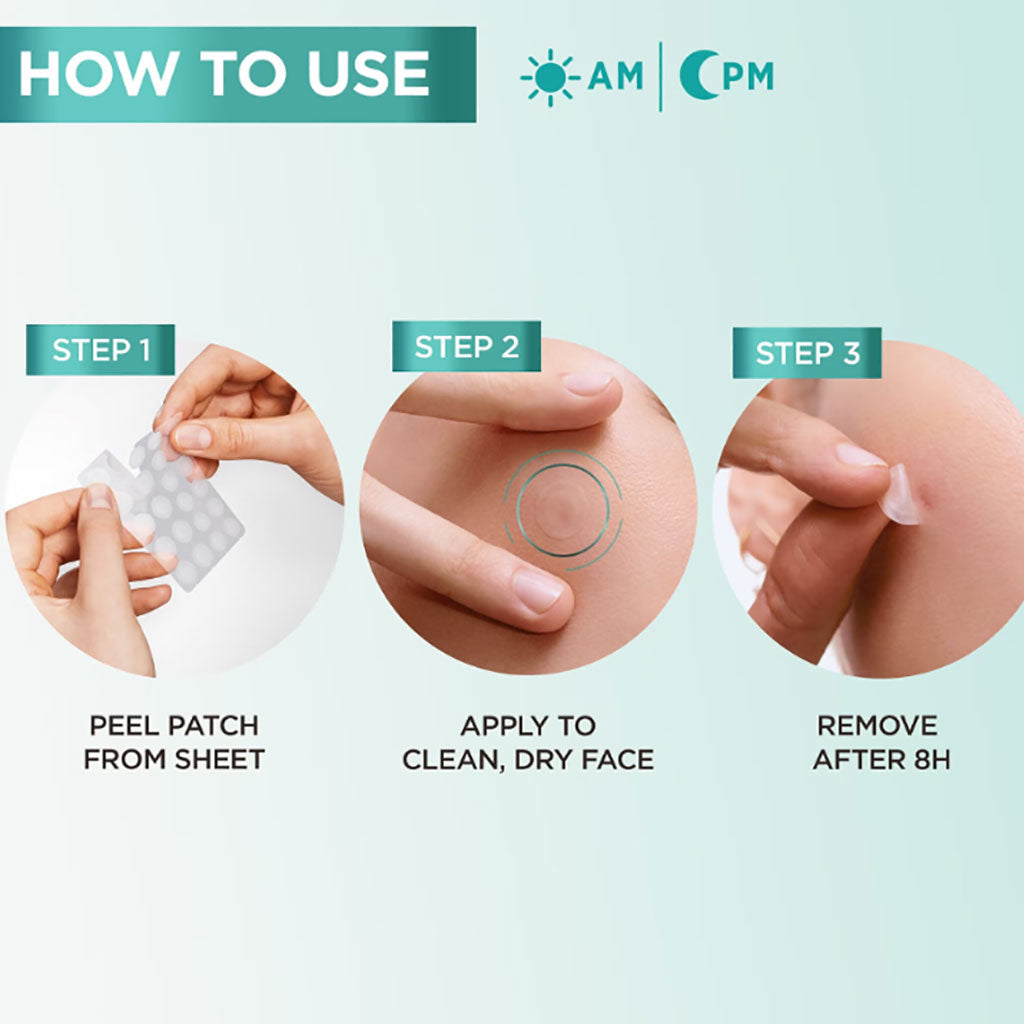 HOW TO USE

AM | PM

STEP 1

PEEL PATCH FROM SHEET

STEP 2

APPLY TO CLEAN, DRY FACE

STEP 3

REMOVE AFTER 8H