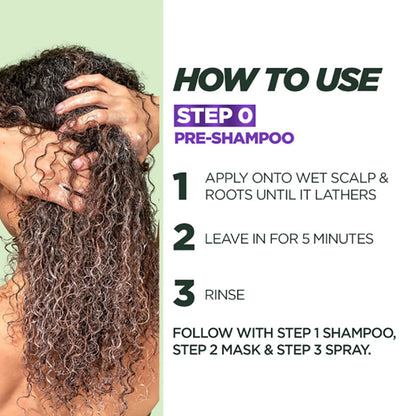 HOW TO USE

STEP 0
PRE-SHAMPOO

1 APPLY ONTO WET SCALP & ROOTS UNTIL IT LATHERS

2 LEAVE IN FOR 5 MINUTES

3 RINSE

FOLLOW WITH STEP 1 SHAMPOO, STEP 2 MASK & STEP 3 SPRAY.