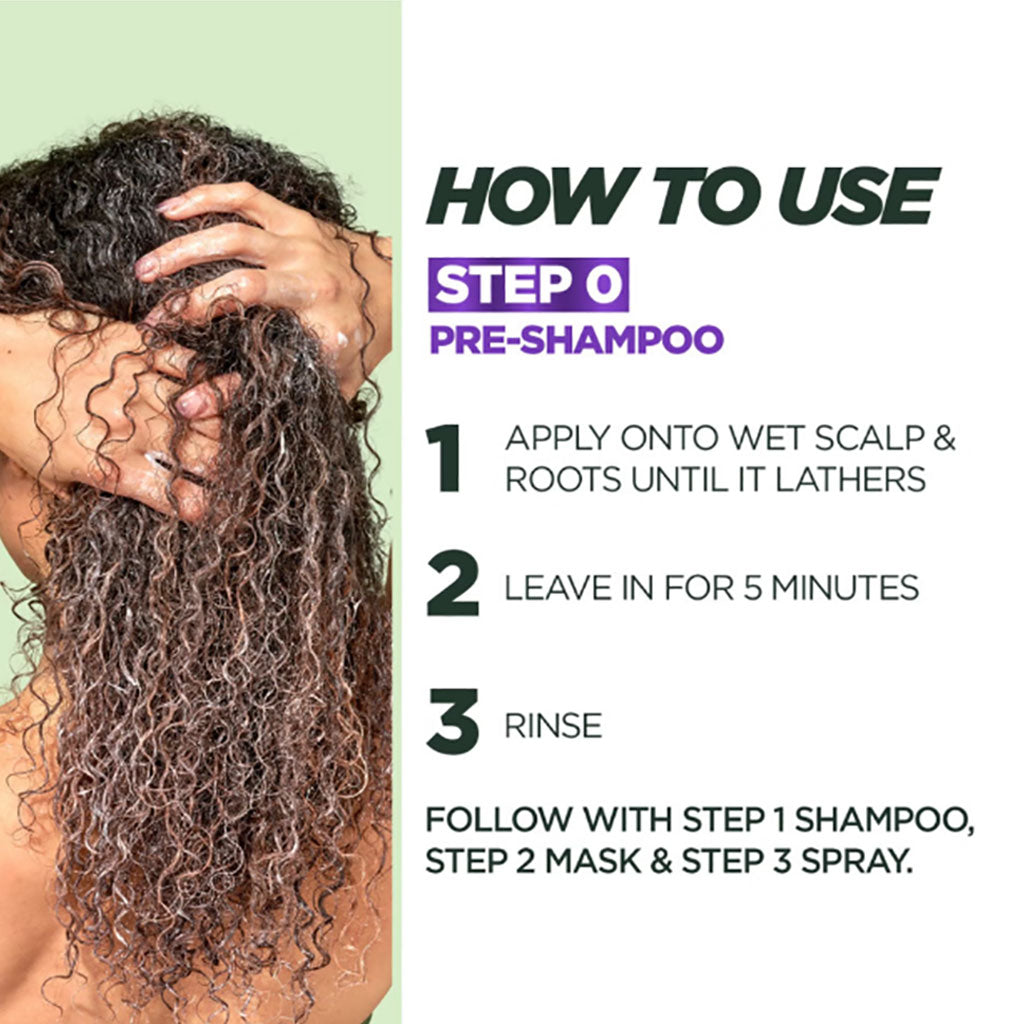 HOW TO USE

STEP 0
PRE-SHAMPOO

1 APPLY ONTO WET SCALP & ROOTS UNTIL IT LATHERS

2 LEAVE IN FOR 5 MINUTES

3 RINSE

FOLLOW WITH STEP 1 SHAMPOO, STEP 2 MASK & STEP 3 SPRAY.