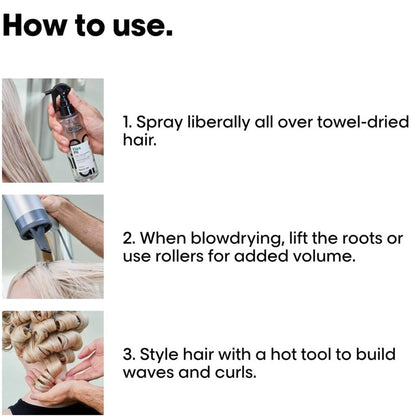 How to use.

1. Spray liberally all over towel-dried hair.

2. When blowdrying, lift the roots or use rollers for added volume.

3. Style hair with a hot tool to build waves and curls.