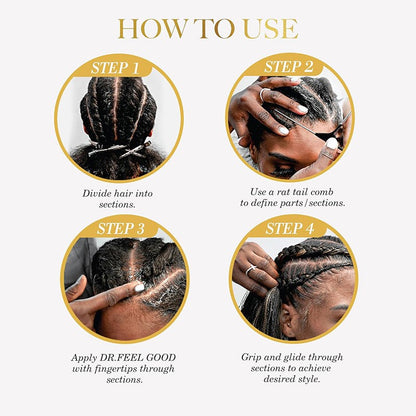 HOW TO USE

STEP 1

Divide hair into sections.

STEP 2

Use a rat tail comb to define parts/sections.

STEP 3

Apply DR.FEEL GOOD with fingertips through sections.

STEP 4

Grip and glide through sections to achieve desired style.