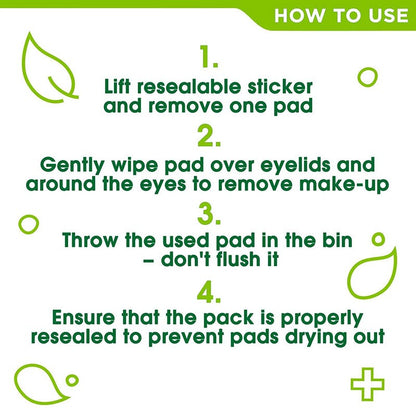 HOW TO USE

1.
Lift resealable sticker and remove one pad

2.
Gently wipe pad over eyelids and around the eyes to remove make-up

3.
Throw the used pad in the bin – don't flush it

4.
Ensure that the pack is properly resealed to prevent pads drying out