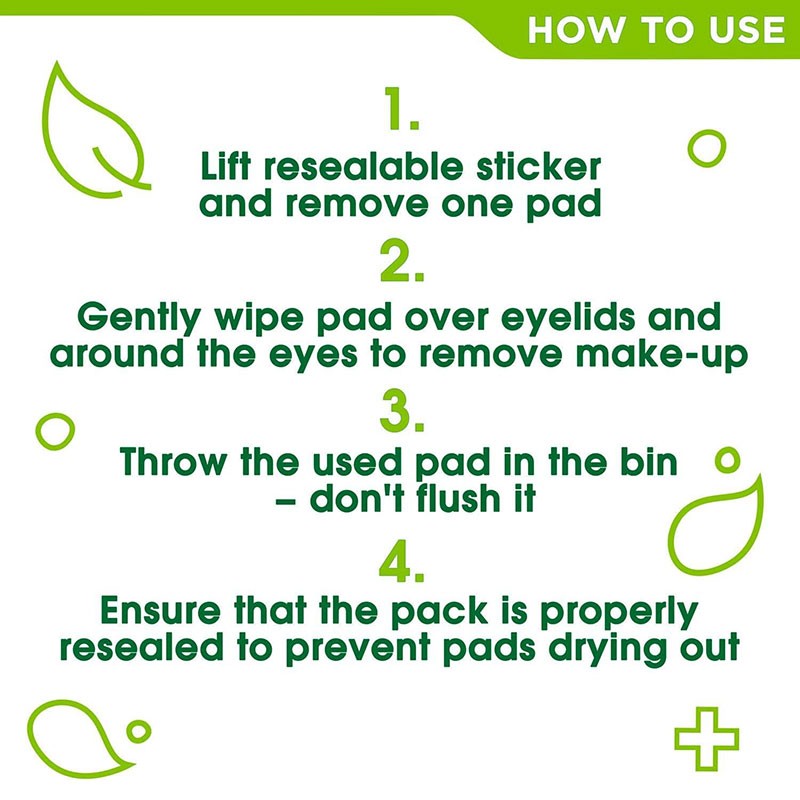 HOW TO USE

1.

Lift resealable sticker and remove one pad

2.

Gently wipe pad over eyelids and around the eyes to remove make-up

3.

Throw the used pad in the bin – don't flush it

4.

Ensure that the pack is properly resealed to prevent pads drying out