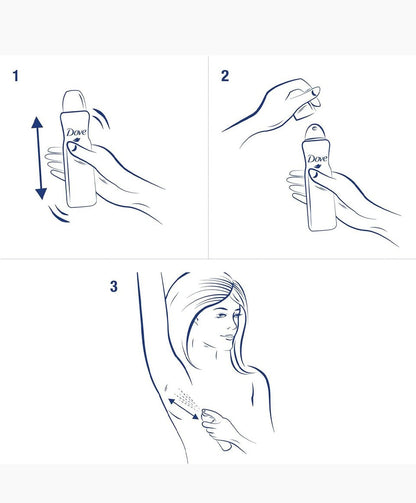 1

Dove

2

Dove

3