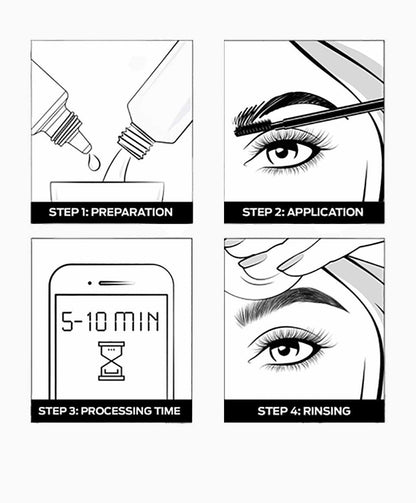 STEP 1: PREPARATION

STEP 2: APPLICATION

5-10 MIN

STEP 3: PROCESSING TIME

STEP 4: RINSING