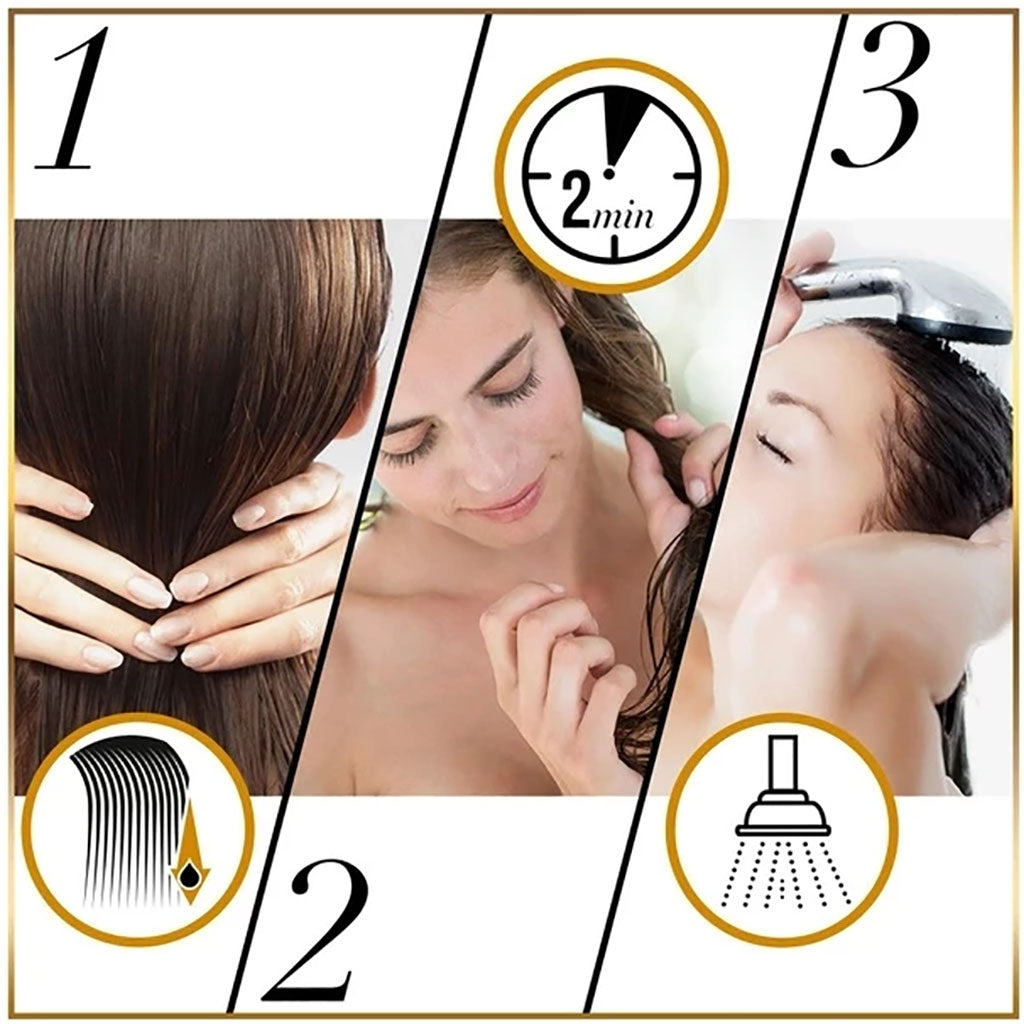 1
2min
3
2