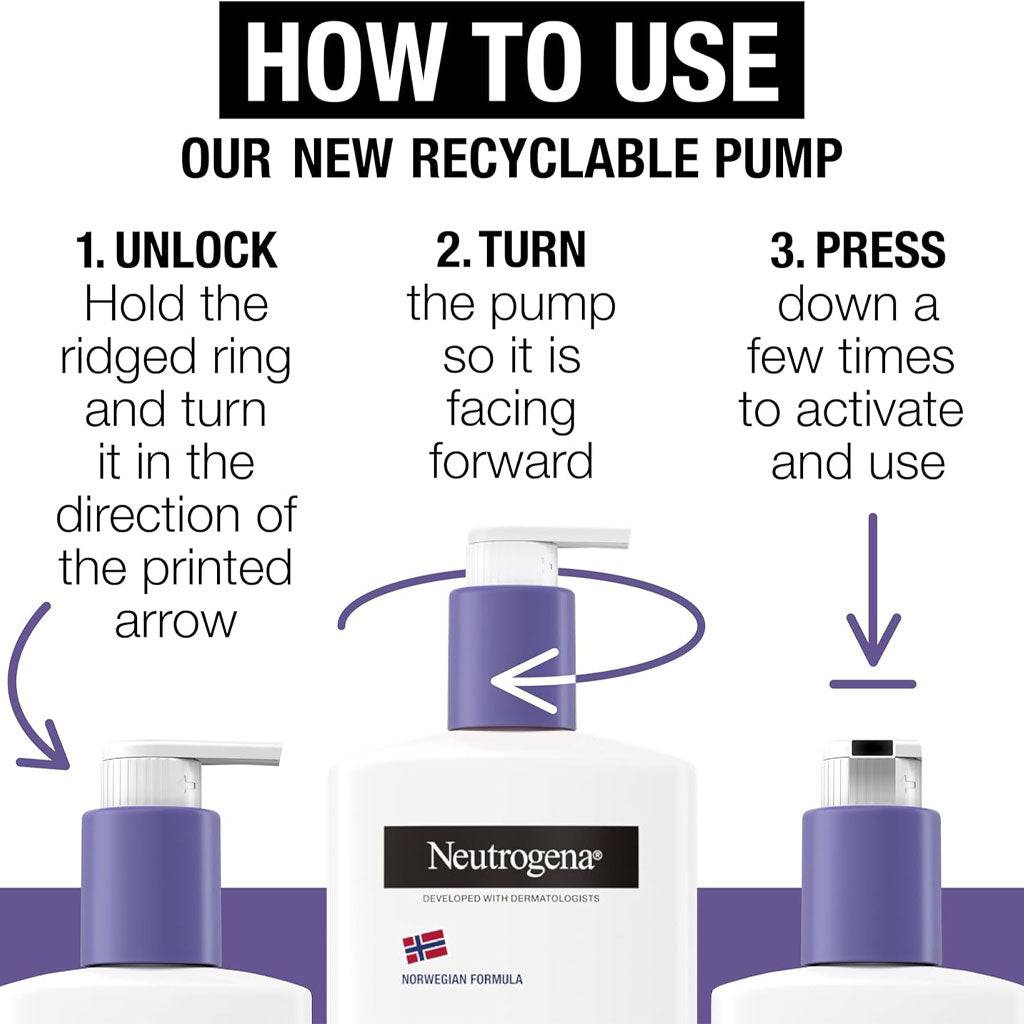 HOW TO USE
OUR NEW RECYCLABLE PUMP

1. UNLOCK
Hold the ridged ring and turn it in the direction of the printed arrow

2. TURN
the pump so it is facing forward

3. PRESS
down a few times to activate and use

Neutrogena®
DEVELOPED WITH DERMATOLOGISTS
NORWEGIAN FORMULA