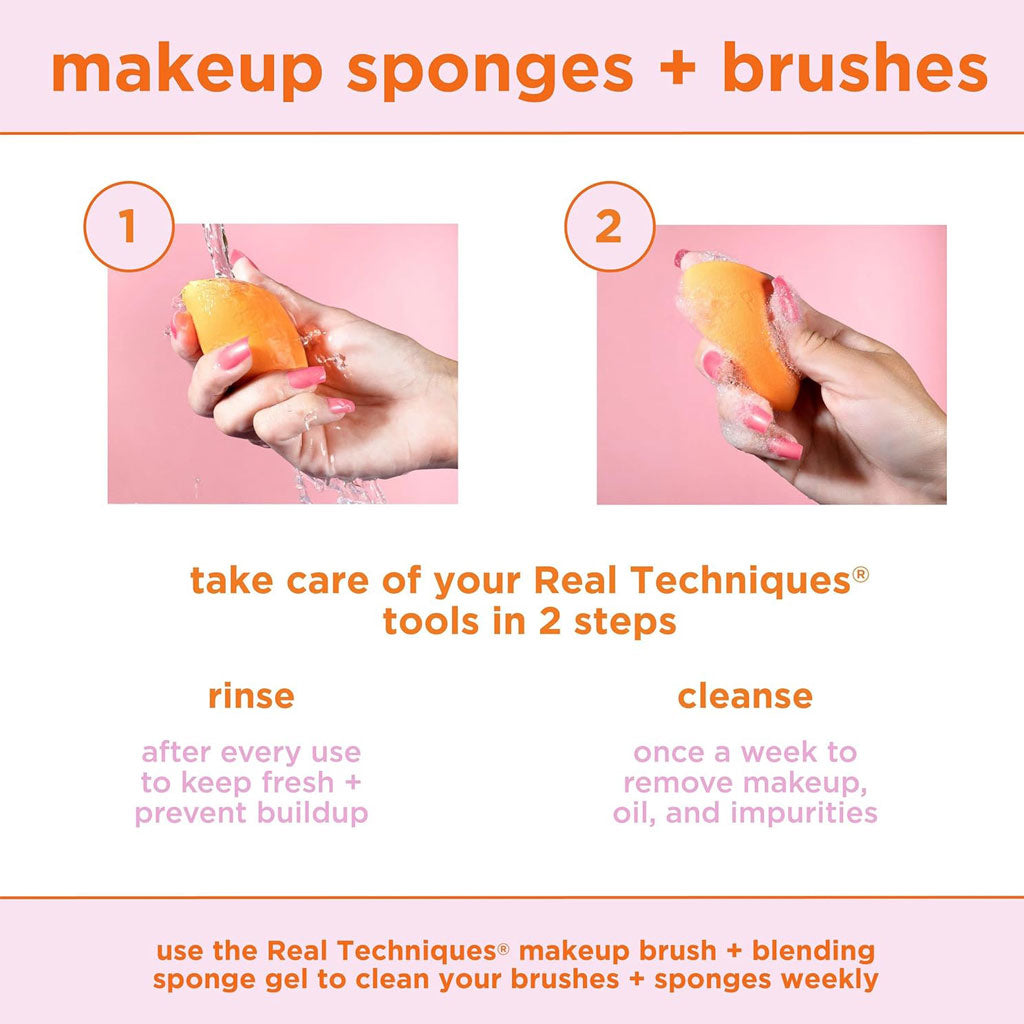 makeup sponges + brushes

1

2

take care of your Real Techniques® tools in 2 steps

rinse

after every use to keep fresh + prevent buildup

cleanse

once a week to remove makeup, oil, and impurities

use the Real Techniques® makeup brush + blending sponge gel to clean your brushes + sponges weekly