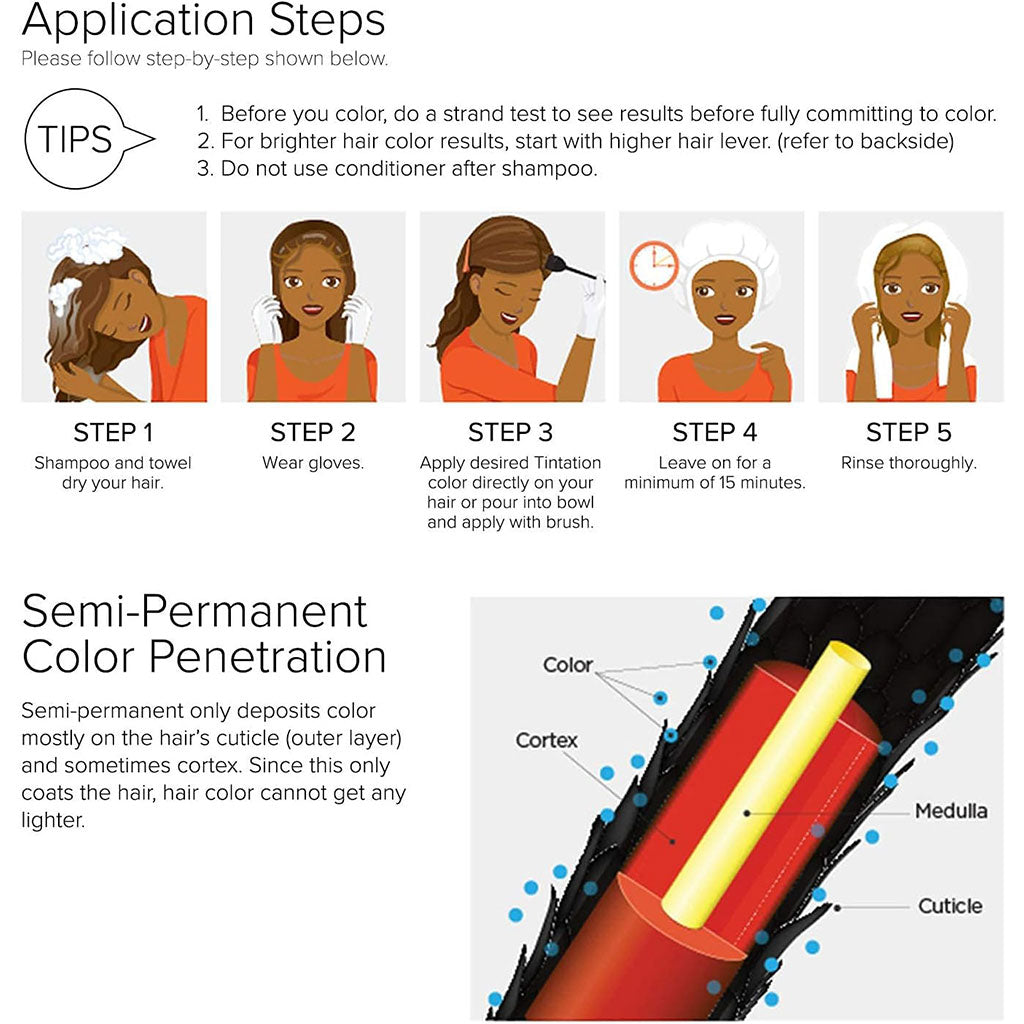 Application Steps
Please follow step-by-step shown below.

TIPS

1. Before you color, do a strand test to see results before fully committing to color.
2. For brighter hair color results, start with higher hair lever. (refer to backside)
3. Do not use conditioner after shampoo.

STEP 1
Shampoo and towel dry your hair.

STEP 2
Wear gloves.

STEP 3
Apply desired Tintation color directly on your hair or pour into bowl and apply with brush.

STEP 4
Leave on for a minimum of 15 minutes.

STEP 5
Rinse thoroughly.

Semi-Permanent Color Penetration

Semi-permanent only deposits color mostly on the hair's cuticle (outer layer) and sometimes cortex. Since this only coats the hair, hair color cannot get any lighter.

Color
Cortex
Medulla
Cuticle