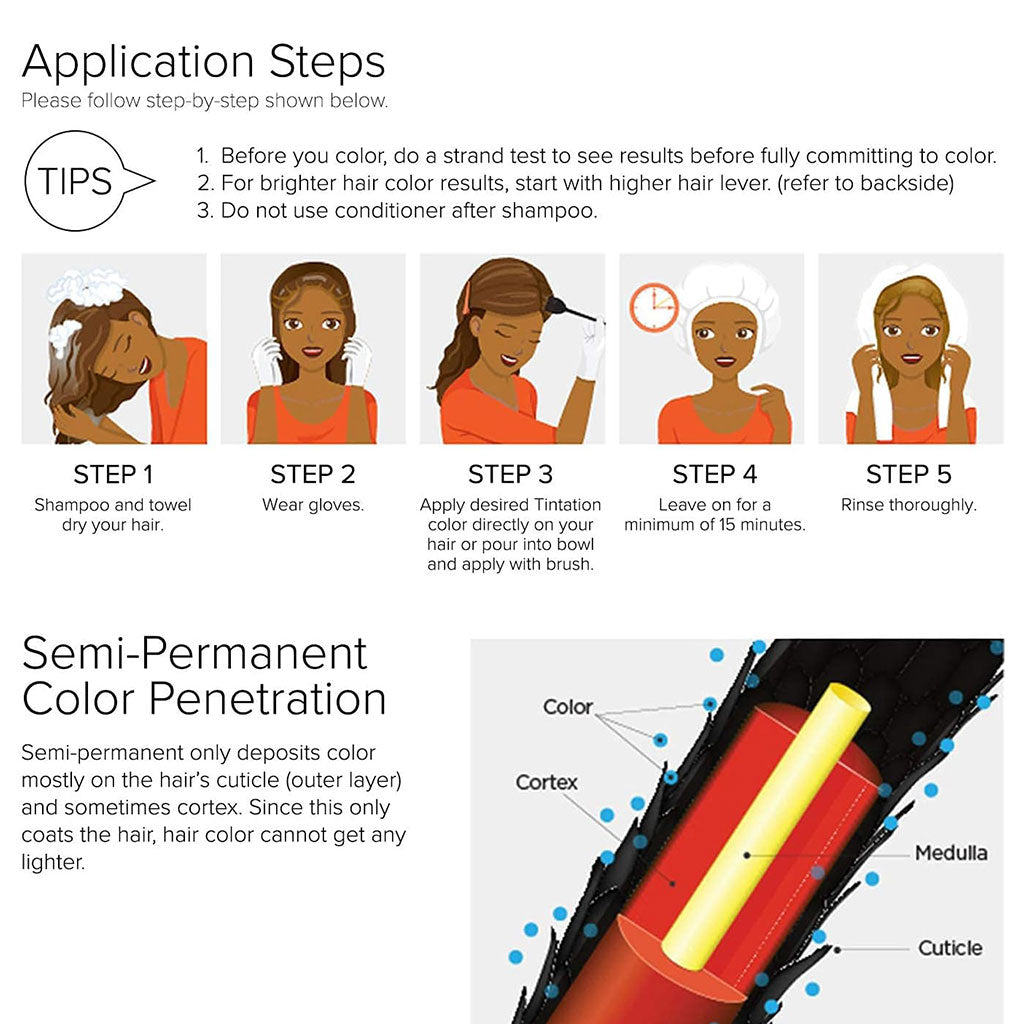 Application Steps
Please follow step-by-step shown below.

TIPS

1. Before you color, do a strand test to see results before fully committing to color.
2. For brighter hair color results, start with higher hair lever. (refer to backside)
3. Do not use conditioner after shampoo.

STEP 1
Shampoo and towel dry your hair.

STEP 2
Wear gloves.

STEP 3
Apply desired Tintation color directly on your hair or pour into bowl and apply with brush.

STEP 4
Leave on for a minimum of 15 minutes.

STEP 5
Rinse thoroughly.

Semi-Permanent Color Penetration

Semi-permanent only deposits color mostly on the hair's cuticle (outer layer) and sometimes cortex. Since this only coats the hair, hair color cannot get any lighter.

Color
Cortex
Medulla
Cuticle