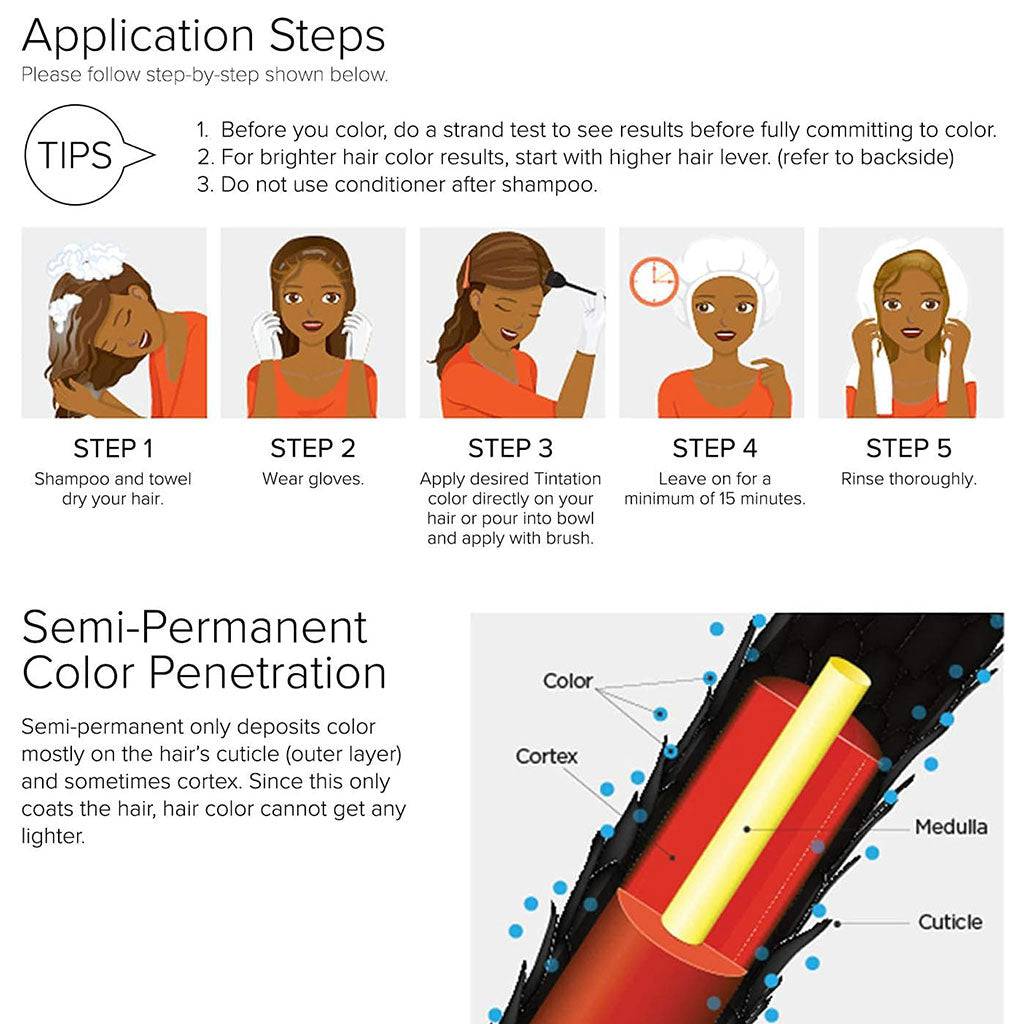 Application Steps
Please follow step-by-step shown below.

TIPS

1. Before you color, do a strand test to see results before fully committing to color.
2. For brighter hair color results, start with higher hair lever. (refer to backside)
3. Do not use conditioner after shampoo.

STEP 1
Shampoo and towel dry your hair.

STEP 2
Wear gloves.

STEP 3
Apply desired Tintation color directly on your hair or pour into bowl and apply with brush.

STEP 4
Leave on for a minimum of 15 minutes.

STEP 5
Rinse thoroughly.

Semi-Permanent Color Penetration

Semi-permanent only deposits color mostly on the hair's cuticle (outer layer) and sometimes cortex. Since this only coats the hair, hair color cannot get any lighter.

Color
Cortex
Medulla
Cuticle