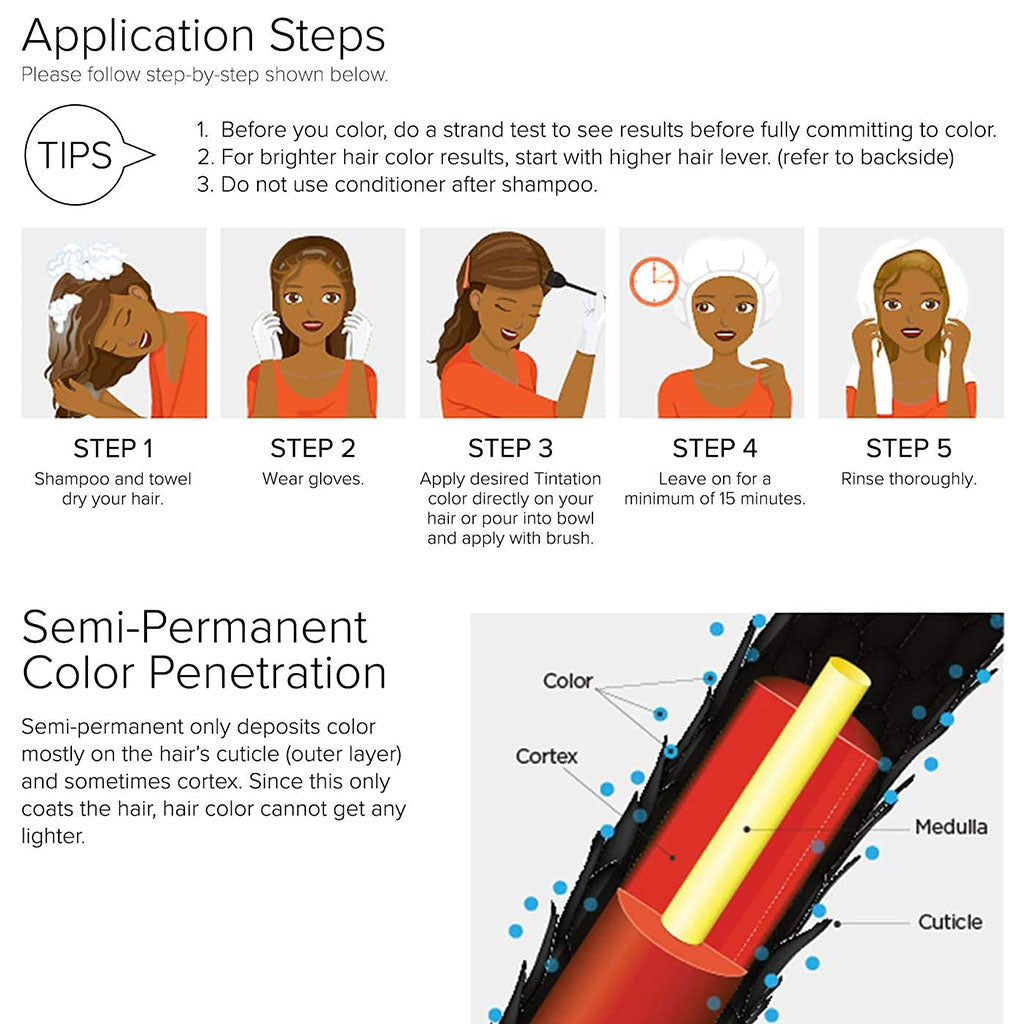 Application Steps
Please follow step-by-step shown below.

TIPS

1. Before you color, do a strand test to see results before fully committing to color.
2. For brighter hair color results, start with higher hair lever. (refer to backside)
3. Do not use conditioner after shampoo.

STEP 1
Shampoo and towel dry your hair.

STEP 2
Wear gloves.

STEP 3
Apply desired Tintation color directly on your hair or pour into bowl and apply with brush.

STEP 4
Leave on for a minimum of 15 minutes.

STEP 5
Rinse thoroughly.

Semi-Permanent Color Penetration

Semi-permanent only deposits color mostly on the hair's cuticle (outer layer) and sometimes cortex. Since this only coats the hair, hair color cannot get any lighter.

Color
Cortex
Medulla
Cuticle