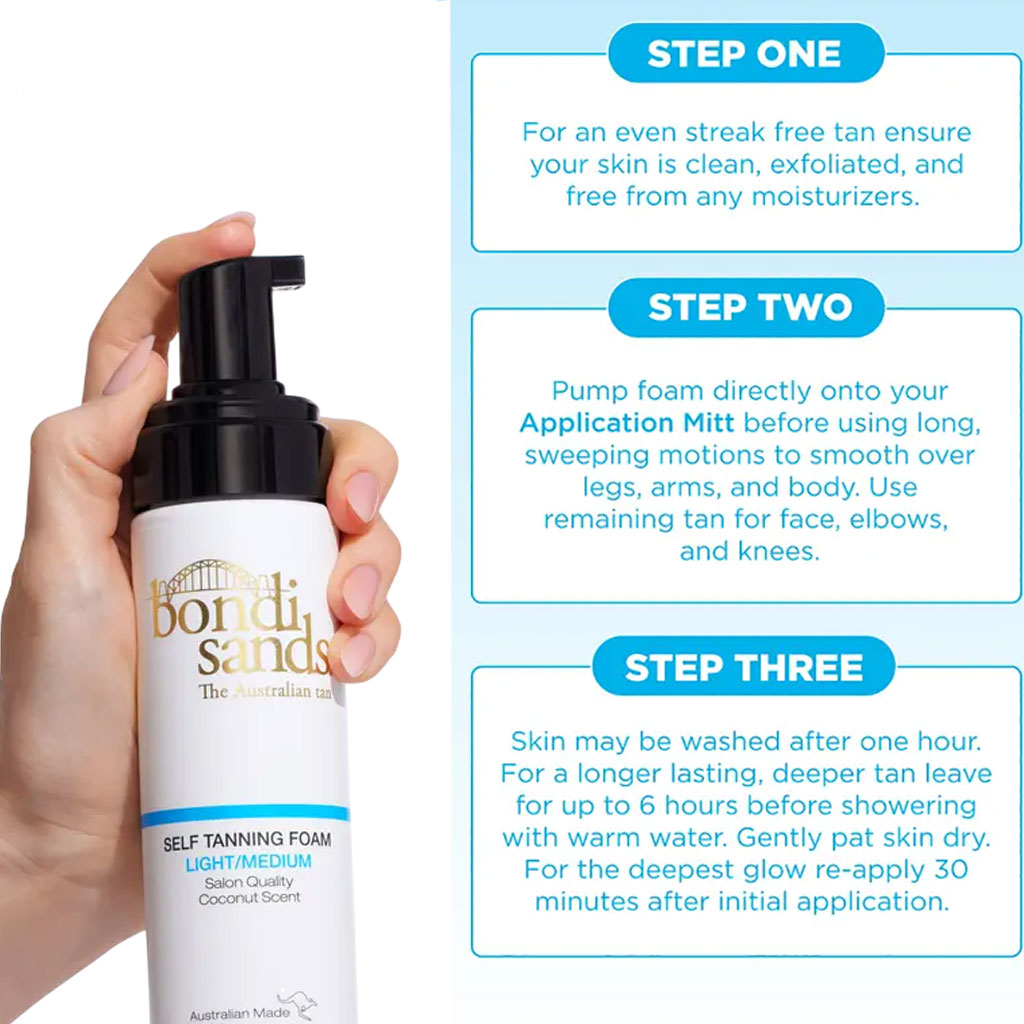 bondi sands
The Australian tan

SELF TANNING FOAM
LIGHT/MEDIUM
Salon Quality
Coconut Scent

Australian Made

STEP ONE

For an even streak free tan ensure your skin is clean, exfoliated, and free from any moisturizers.

STEP TWO

Pump foam directly onto your Application Mitt before using long, sweeping motions to smooth over legs, arms, and body. Use remaining tan for face, elbows, and knees.

STEP THREE

Skin may be washed after one hour. For a longer lasting, deeper tan leave for up to 6 hours before showering with warm water. Gently pat skin dry. For the deepest glow re-apply 30 minutes after initial application.