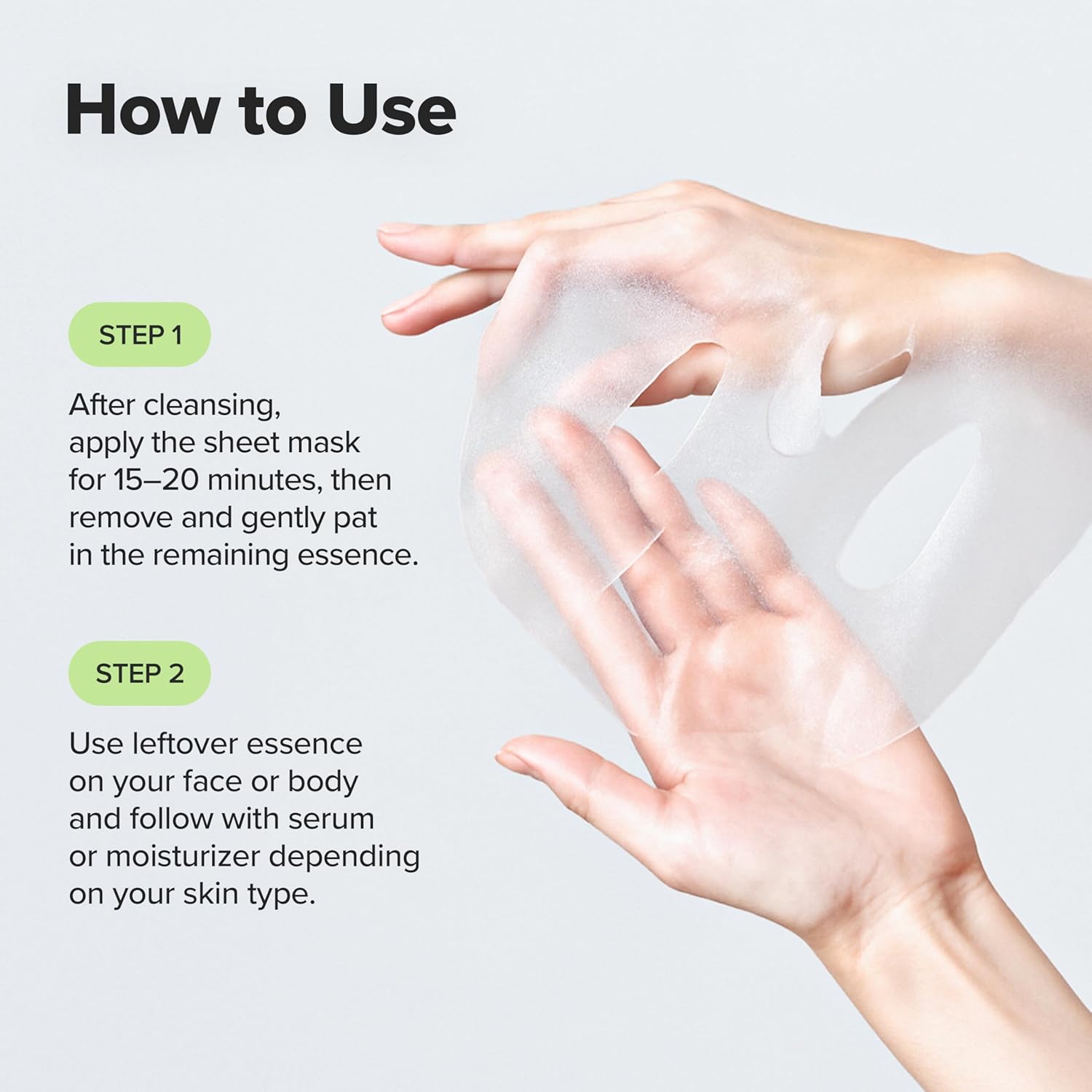 How to Use

STEP 1

After cleansing, apply the sheet mask for 15–20 minutes, then remove and gently pat in the remaining essence.

STEP 2

Use leftover essence on your face or body and follow with serum or moisturizer depending on your skin type.