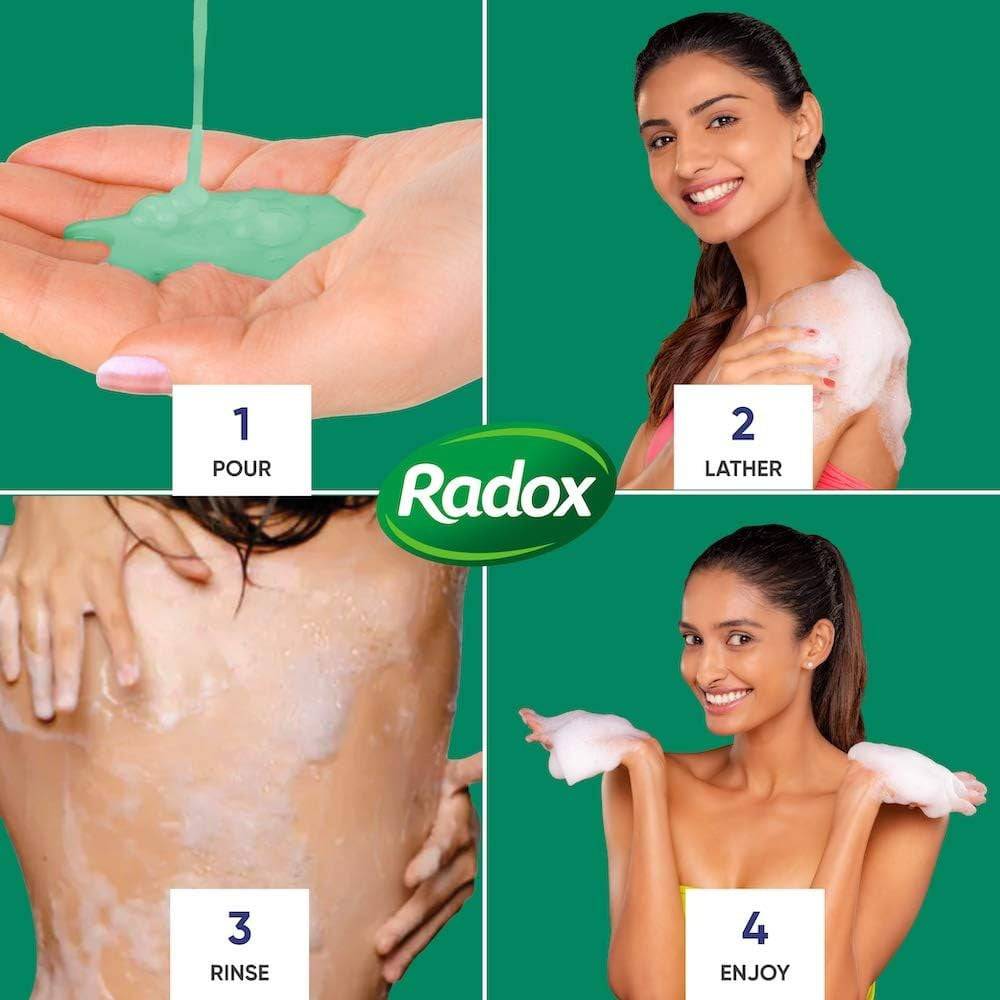 1
POUR

2
LATHER

Radox

3
RINSE

4
ENJOY