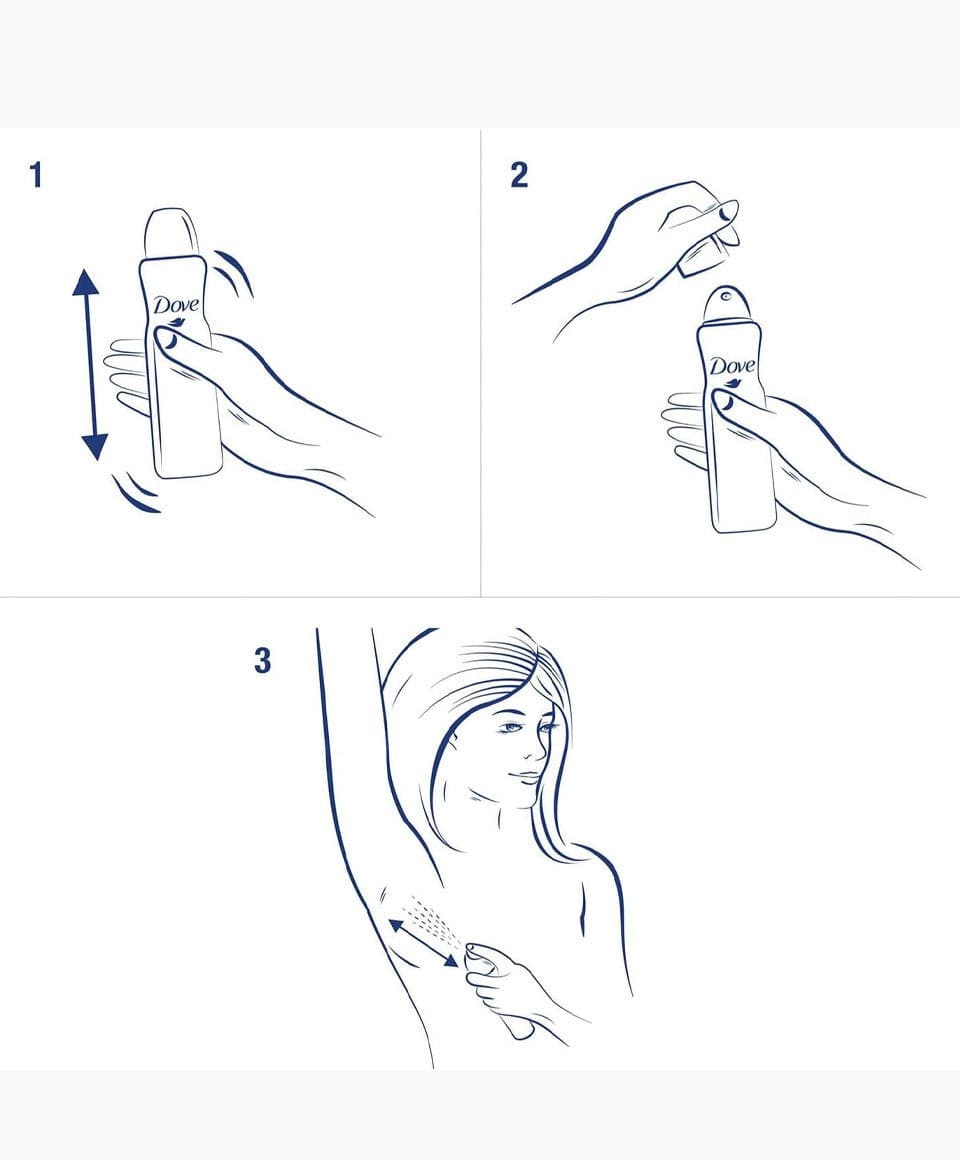 1

Dove

2

Dove

3