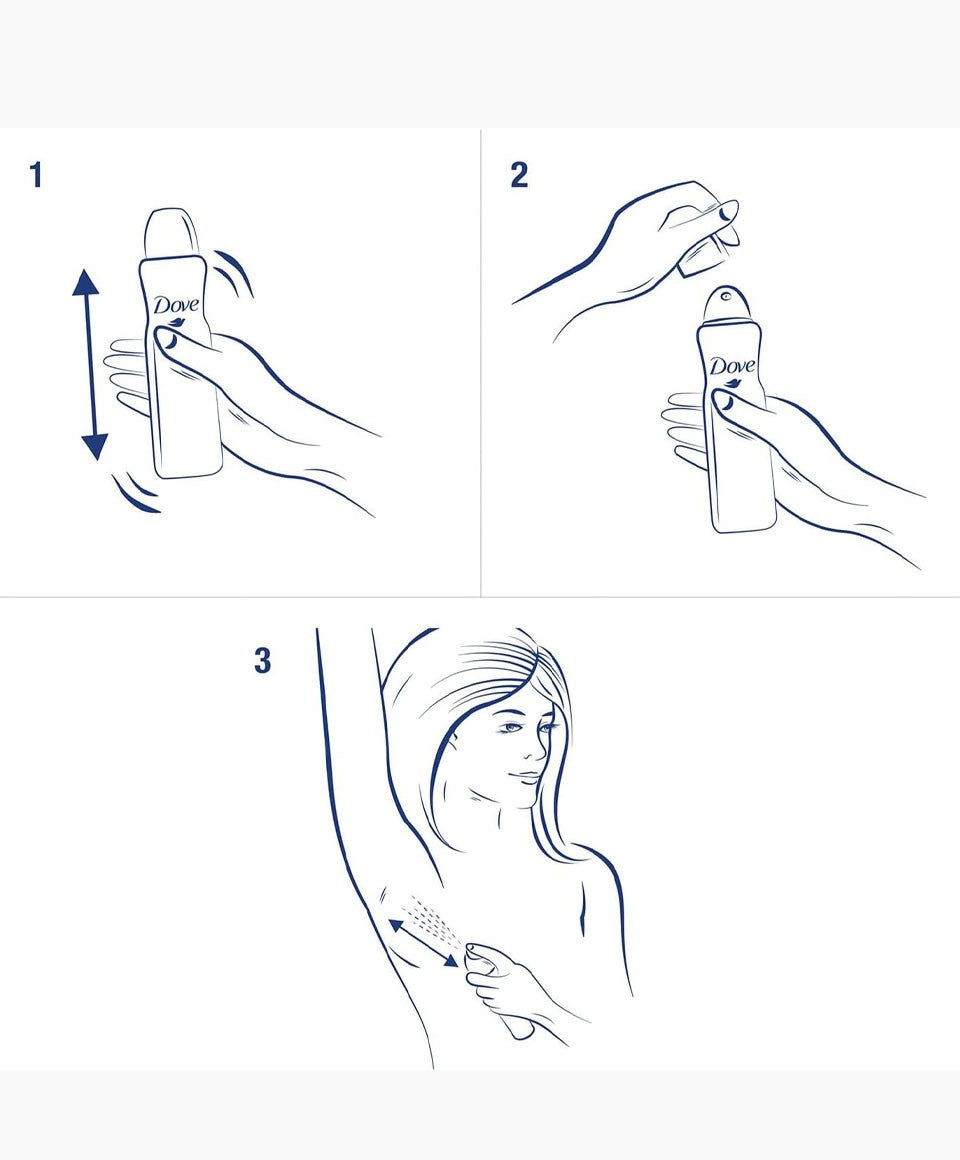 1

Dove

2

Dove

3